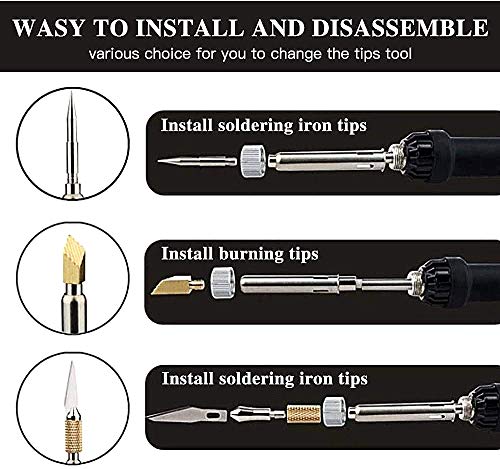 WASY TO INSTALL AND DISASSEMBLE
various choice for you to change the tips tool

Install soldering iron tips

Install burning tips

Install soldering iron tips