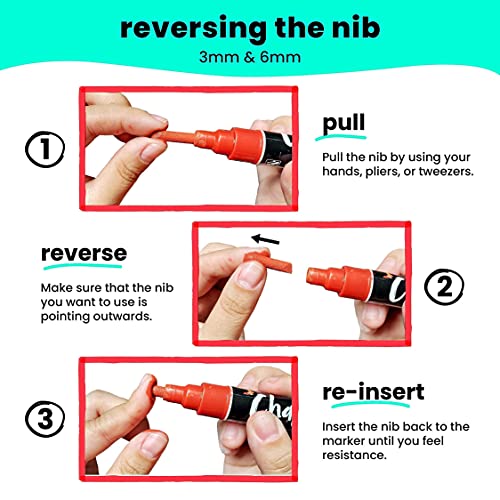 reversing the nib

3mm & 6mm

1

pull

Pull the nib by using your hands, pliers, or tweezers.

reverse

Make sure that the nib you want to use is pointing outwards.

2

3

re-insert

Insert the nib back to the marker until you feel resistance.