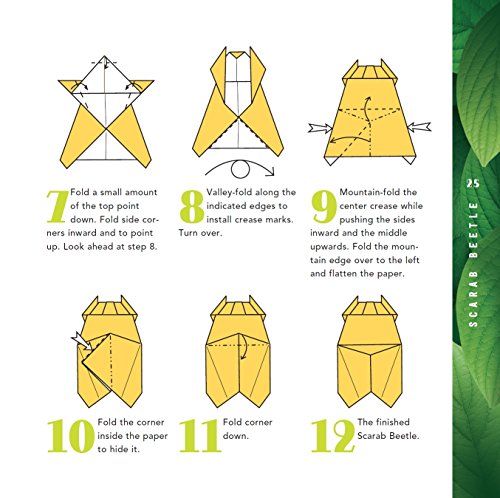 7 Fold a small amount of the top point down. Fold side corners inward and to point up. Look ahead at step 8.

8 Valley-fold along the indicated edges to install crease marks. Turn over.

9 Mountain-fold the center crease while pushing the sides inward and the middle upwards. Fold the mountain edge over to the left and flatten the paper.

10 Fold the corner inside the paper to hide it.

11 Fold corner down.

12 The finished Scarab Beetle.

25

SCARAB BEETLE