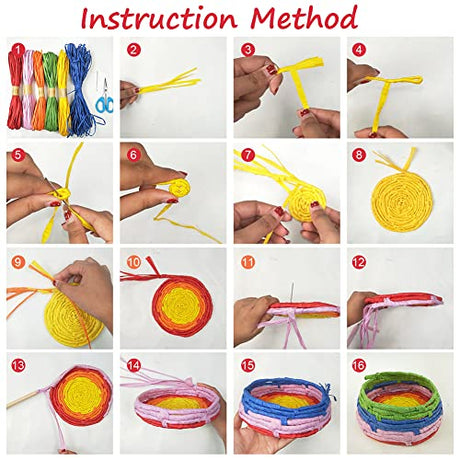 Instruction Method

1

2

3

4

5

6

7

8

9

10

11

12

13

14

15

16