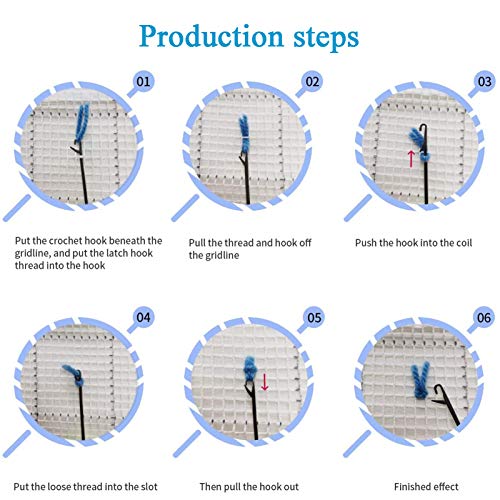 Production steps

01

Put the crochet hook beneath the gridline, and put the latch hook thread into the hook

02

Pull the thread and hook off the gridline

03

Push the hook into the coil

04

Put the loose thread into the slot

05

Then pull the hook out

06

Finished effect