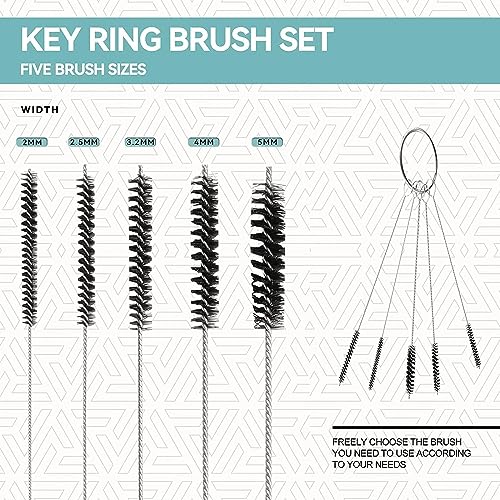 KEY RING BRUSH SET
FIVE BRUSH SIZES

WIDTH

2MM
2.5MM
3.2MM
4MM
5MM

FREELY CHOOSE THE BRUSH YOU NEED TO USE ACCORDING TO YOUR NEEDS