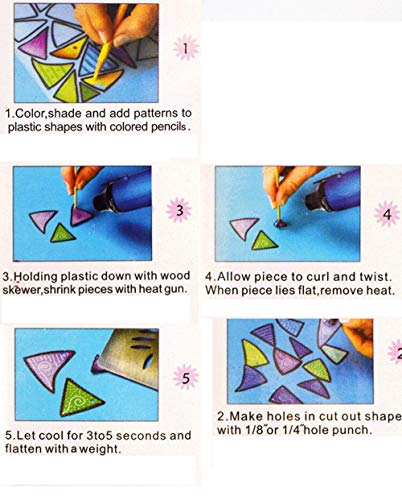 1

1.Color,shade and add patterns to plastic shapes with colored pencils.

3

3.Holding plastic down with wood skewer,shrink pieces with heat gun.

4

4.Allow piece to curl and twist. When piece lies flat,remove heat.

5

5.Let cool for 3to5 seconds and flatten with a weight.

2

2.Make holes in cut out shape with 1/8"or 1/4"hole punch.