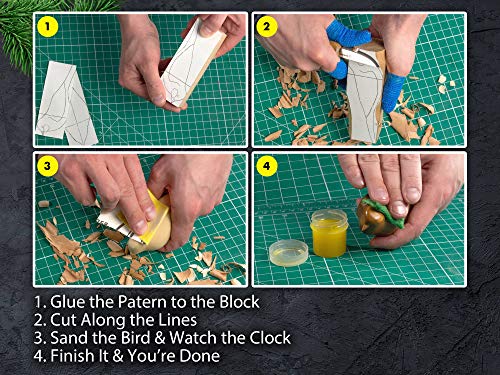 1

2

3

4

1. Glue the Patern to the Block
2. Cut Along the Lines
3. Sand the Bird & Watch the Clock
4. Finish It & You're Done