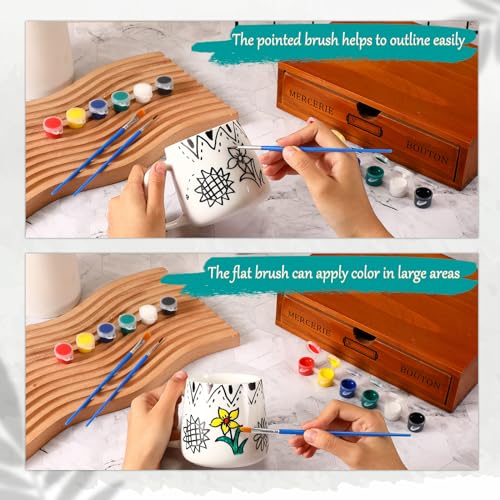 The pointed brush helps to outline easily

MERCERIE

BOUTON

The flat brush can apply color in large areas

MERCERIE

BOUTON