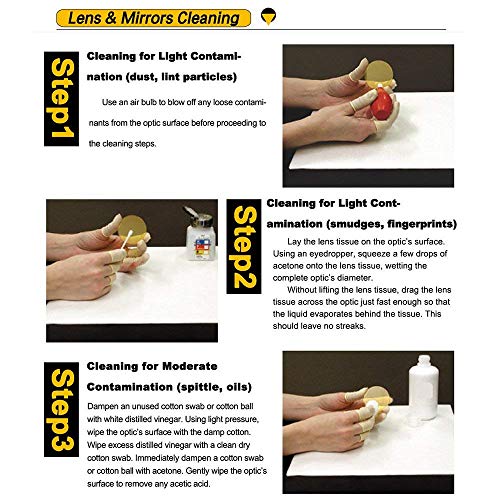 Lens & Mirrors Cleaning

Step1

Cleaning for Light Contamination (dust, lint particles)

Use an air bulb to blow off any loose contaminants from the optic surface before proceeding to the cleaning steps.

Step2

Cleaning for Light Contamination (smudges, fingerprints)

Lay the lens tissue on the optic's surface. Using an eyedropper, squeeze a few drops of acetone onto the lens tissue, wetting the complete optic's diameter.

Without lifting the lens tissue, drag the lens tissue across the optic just fast enough so that the liquid evaporates behind the tissue. This should leave no streaks.

Step3

Cleaning for Moderate Contamination (spittle, oils)

Dampen an unused cotton swab or cotton ball with white distilled vinegar. Using light pressure, wipe the optic's surface with the damp cotton. Wipe excess distilled vinegar with a clean dry cotton swab. Immediately dampen a cotton swab or cotton ball with acetone. Gently wipe the optic's surface to remove any acetic acid.