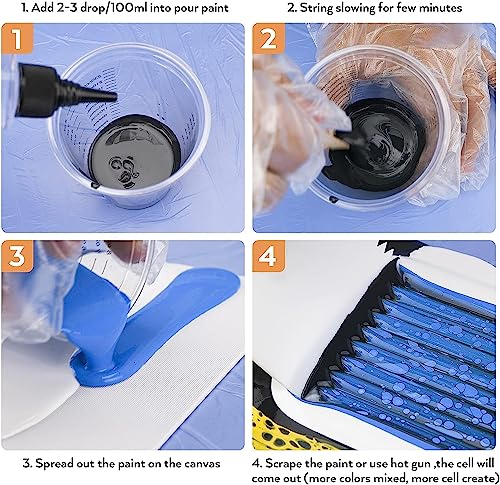 1. Add 2-3 drop/100ml into pour paint

2. String slowing for few minutes

1

2

3

4

3. Spread out the paint on the canvas

4. Scrape the paint or use hot gun ,the cell will come out (more colors mixed, more cell create)