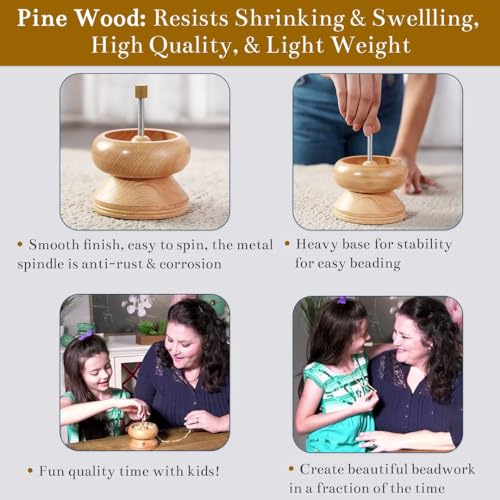 Pine Wood: Resists Shrinking & Swellling, High Quality, & Light Weight

• Smooth finish, easy to spin, the metal spindle is anti-rust & corrosion

• Heavy base for stability for easy beading

• Fun quality time with kids!

• Create beautiful beadwork in a fraction of the time