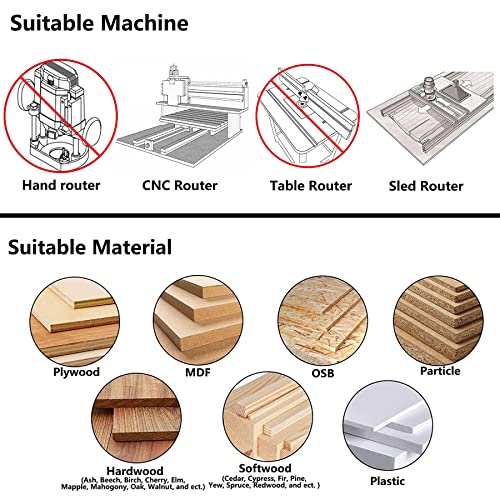 Suitable Machine

Hand router

CNC Router

Table Router

Sled Router

Suitable Material

Plywood

MDF

OSB

Particle

Hardwood
(Ash, Beech, Birch, Cherry, Elm, Mapple, Mahogony, Oak, Walnut, and ect.)

Softwood
(Cedar, Cypress, Fir, Pine, Yew, Spruce, Redwood, and ect. )

Plastic