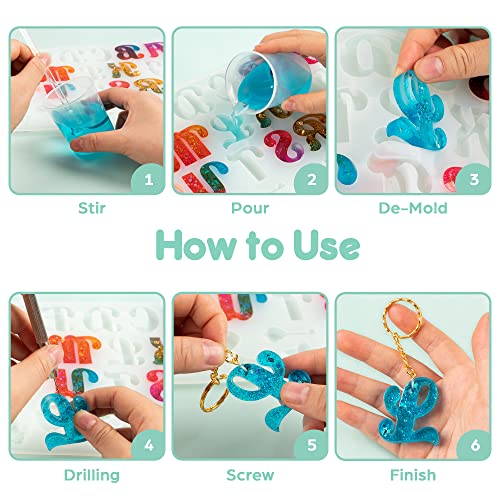 1
Stir

2
Pour

3
De-Mold

How to Use

4
Drilling

5
Screw

6
Finish