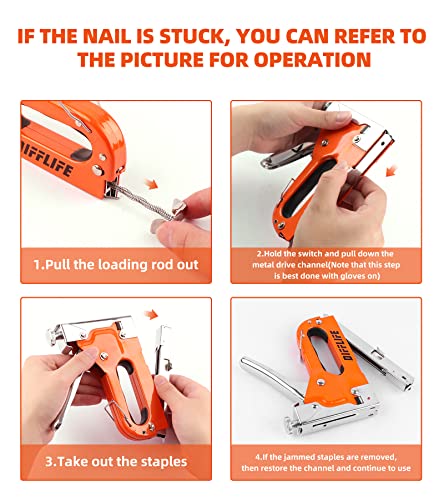 IF THE NAIL IS STUCK, YOU CAN REFER TO THE PICTURE FOR OPERATION

DIFFLIFE

1.Pull the loading rod out

2.Hold the switch and pull down the metal drive channel(Note that this step is best done with gloves on)

3.Take out the staples

DIFFLIFE

4.If the jammed staples are removed, then restore the channel and continue to use