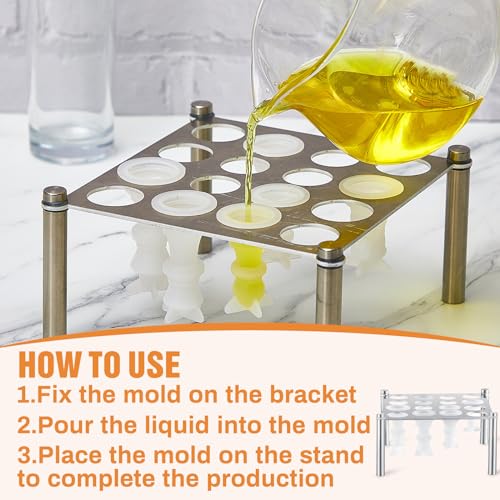 HOW TO USE

1.Fix the mold on the bracket

2.Pour the liquid into the mold

3.Place the mold on the stand to complete the production