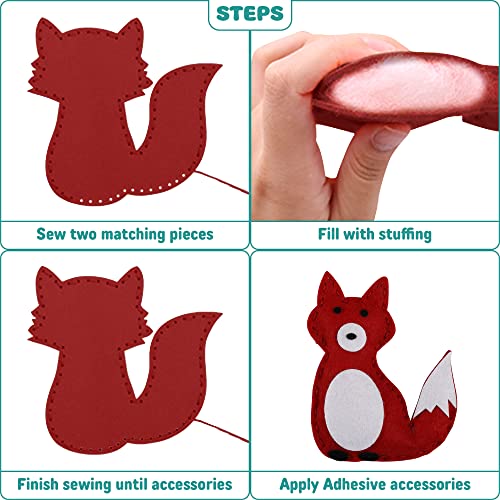 STEPS

Sew two matching pieces

Fill with stuffing

Finish sewing until accessories

Apply Adhesive accessories