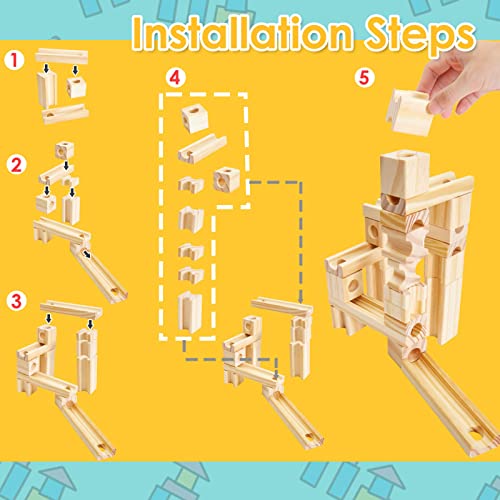 Installation Steps

1

2

3

4

5