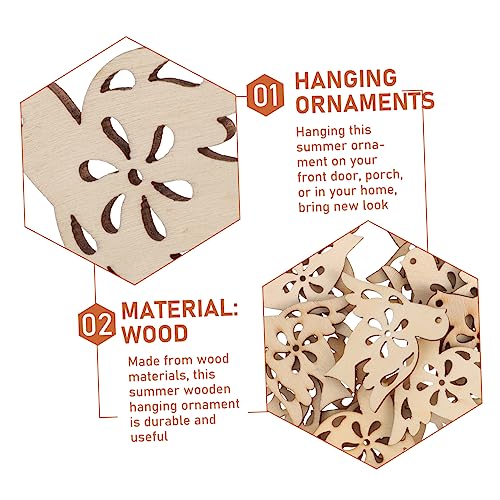 01 HANGING ORNAMENTS

Hanging this summer ornament on your front door, porch, or in your home, bring new look

02 MATERIAL: WOOD

Made from wood materials, this summer wooden hanging ornament is durable and useful