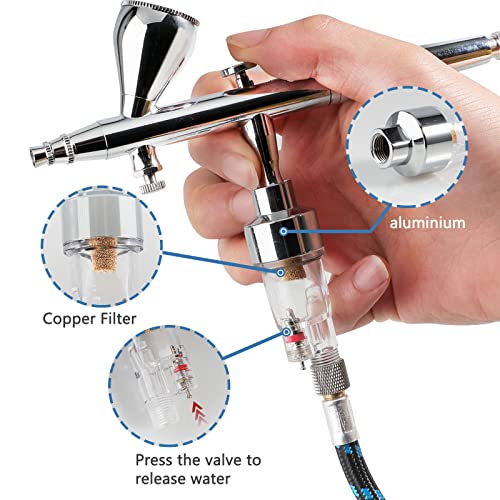 aluminium

Copper Filter

Press the valve to release water