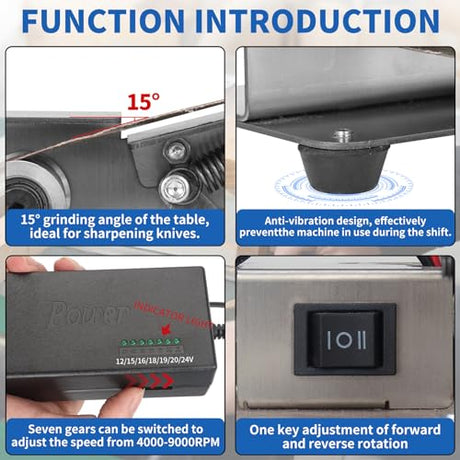 FUNCTION INTRODUCTION

15°

15° grinding angle of the table, ideal for sharpening knives.

Anti-vibration design, effectively preventthe machine in use during the shift.

Power

INDICATOR LIGHT

12/15/16/18/19/20/24V

Seven gears can be switched to adjust the speed from 4000-9000RPM

I O II

One key adjustment of forward and reverse rotation