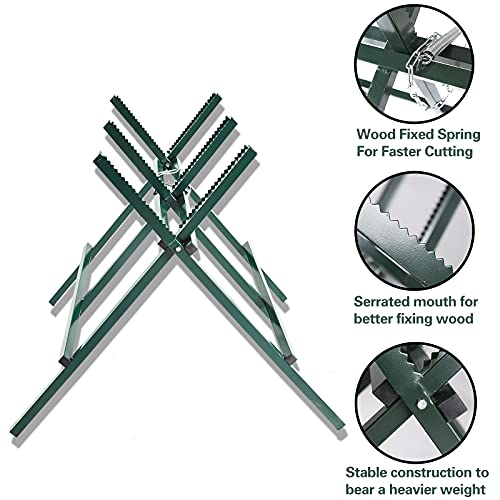 Wood Fixed Spring For Faster Cutting

Serrated mouth for better fixing wood

Stable construction to bear a heavier weight