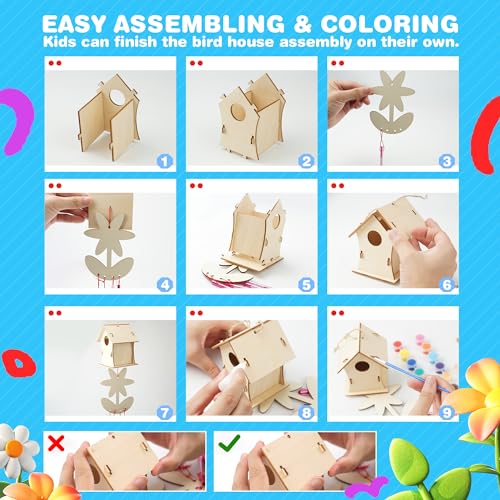 EASY ASSEMBLING & COLORING
Kids can finish the bird house assembly on their own.

1
2
3
4
5
6
7
8
9