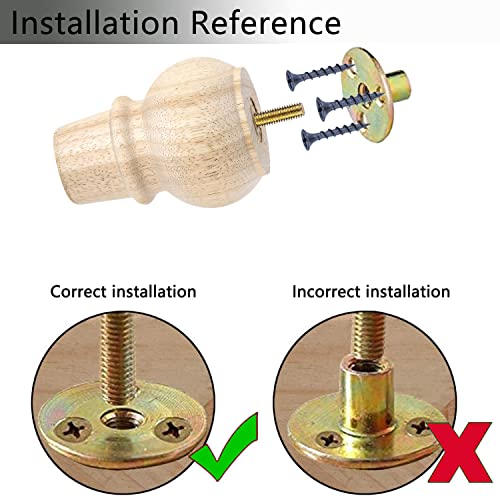 Installation Reference

Correct installation

Incorrect installation