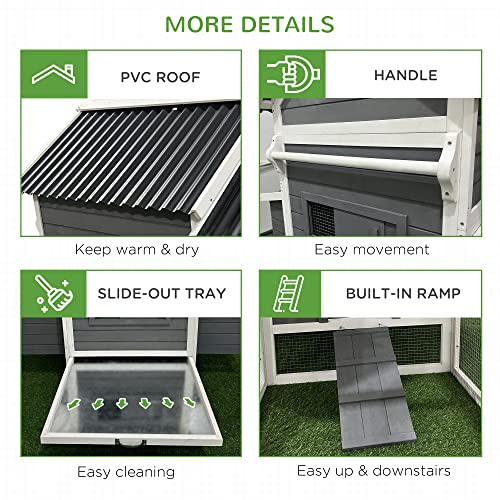 MORE DETAILS

PVC ROOF

Keep warm & dry

HANDLE

Easy movement

SLIDE-OUT TRAY

Easy cleaning

BUILT-IN RAMP

Easy up & downstairs