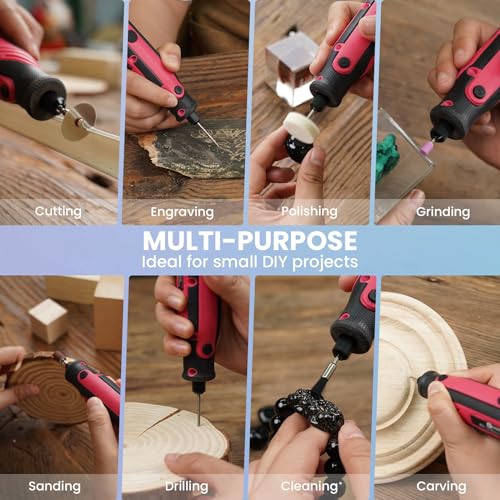 Cutting

Engraving

Polishing

Grinding

MULTI-PURPOSE
Ideal for small DIY projects

Sanding

Drilling

Cleaning

Carving