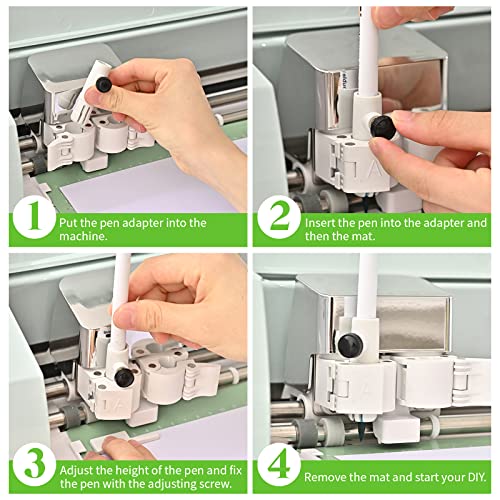 1 Put the pen adapter into the machine.

2 Insert the pen into the adapter and then the mat.

3 Adjust the height of the pen and fix the pen with the adjusting screw.

4 Remove the mat and start your DIY.