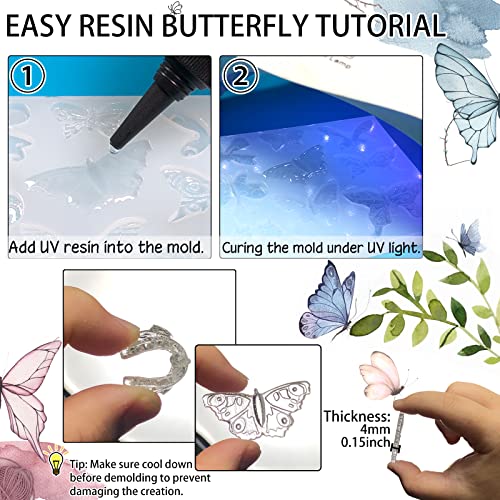 EASY RESIN BUTTERFLY TUTORIAL

1

Add UV resin into the mold.

2

Curing the mold under UV light.

Thickness:
4mm
0.15inch

Tip: Make sure cool down before demolding to prevent damaging the creation.