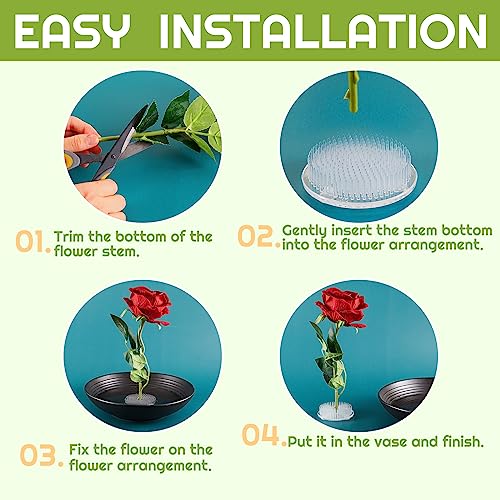 EASY INSTALLATION

01. Trim the bottom of the flower stem.

02. Gently insert the stem bottom into the flower arrangement.

03. Fix the flower on the flower arrangement.

04. Put it in the vase and finish.