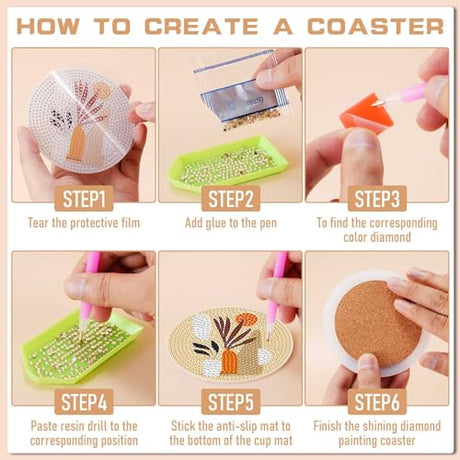 HOW TO CREATE A COASTER

STEP1
Tear the protective film

STEP2
Add glue to the pen

STEP3
To find the corresponding color diamond

STEP4
Paste resin drill to the corresponding position

STEP5
Stick the anti-slip mat to the bottom of the cup mat

STEP6
Finish the shining diamond painting coaster