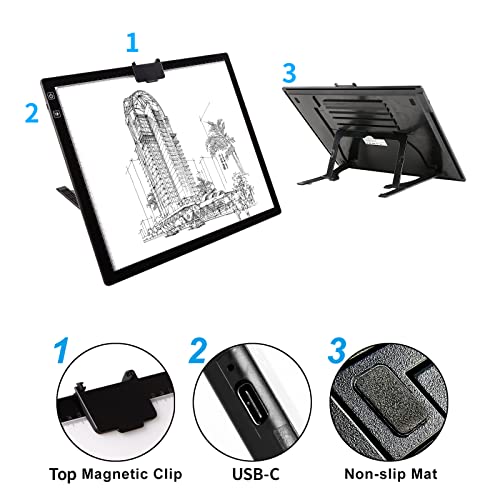 1

2

3

1

2

3

Top Magnetic Clip

USB-C

Non-slip Mat