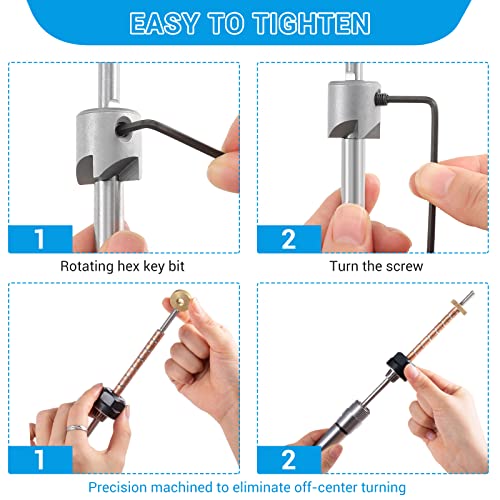 EASY TO TIGHTEN

1

Rotating hex key bit

2

Turn the screw

1

2

Precision machined to eliminate off-center turning