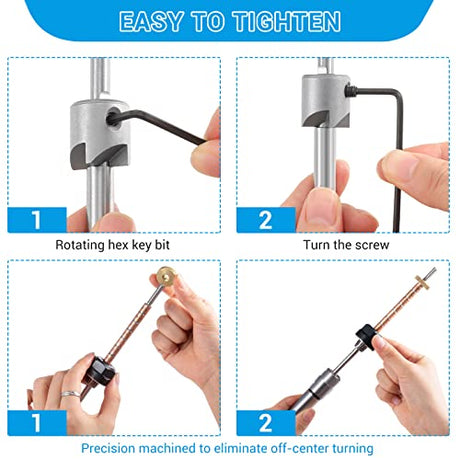 EASY TO TIGHTEN

1

Rotating hex key bit

2

Turn the screw

1

2

Precision machined to eliminate off-center turning