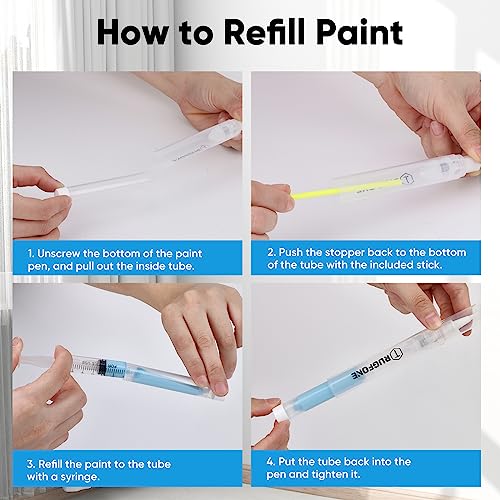 How to Refill Paint

1. Unscrew the bottom of the paint pen, and pull out the inside tube.

2. Push the stopper back to the bottom of the tube with the included stick.

3. Refill the paint to the tube with a syringe.

RUGFONE

4. Put the tube back into the pen and tighten it.