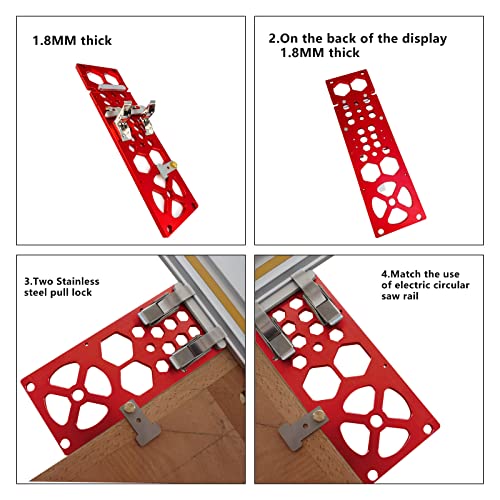 1.8MM thick

2.On the back of the display
1.8MM thick

3.Two Stainless steel pull lock

4.Match the use of electric circular saw rail