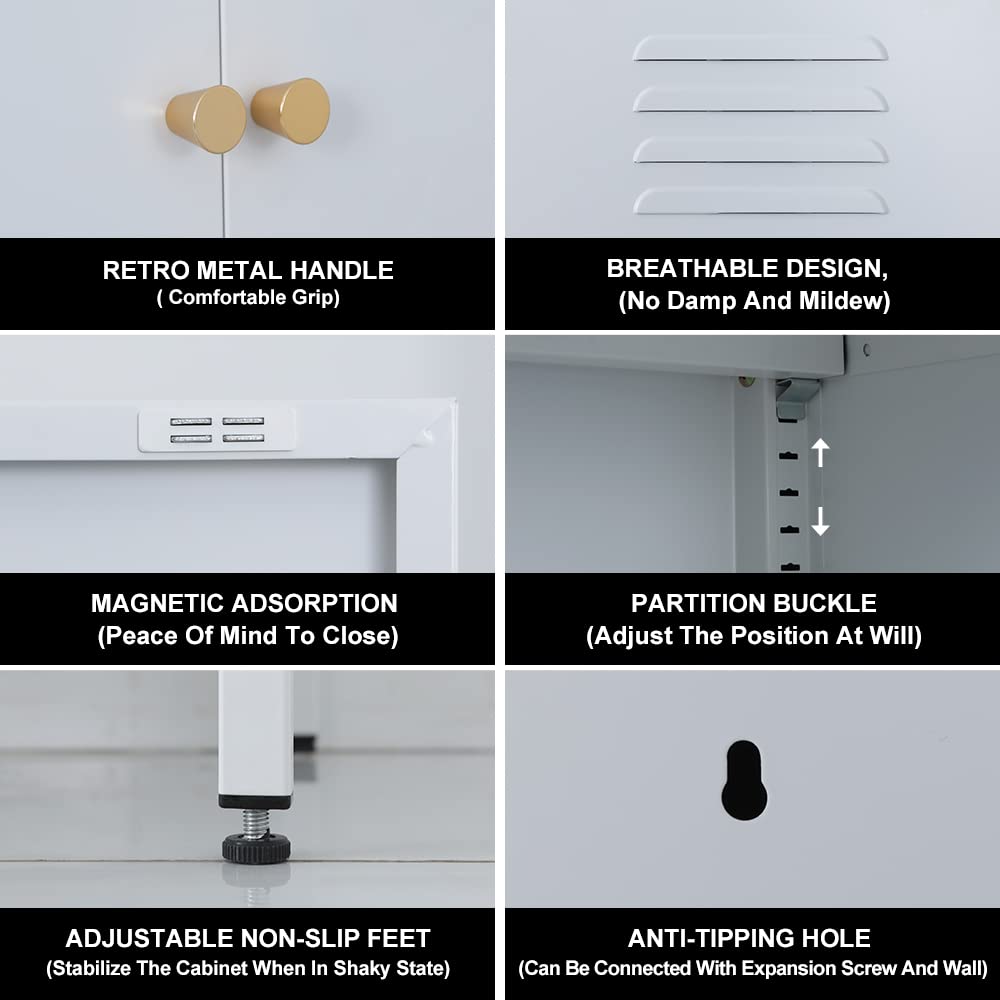 RETRO METAL HANDLE
( Comfortable Grip)

BREATHABLE DESIGN,
(No Damp And Mildew)

MAGNETIC ADSORPTION
(Peace Of Mind To Close)

PARTITION BUCKLE
(Adjust The Position At Will)

ADJUSTABLE NON-SLIP FEET
(Stabilize The Cabinet When In Shaky State)

ANTI-TIPPING HOLE
(Can Be Connected With Expansion Screw And Wall)