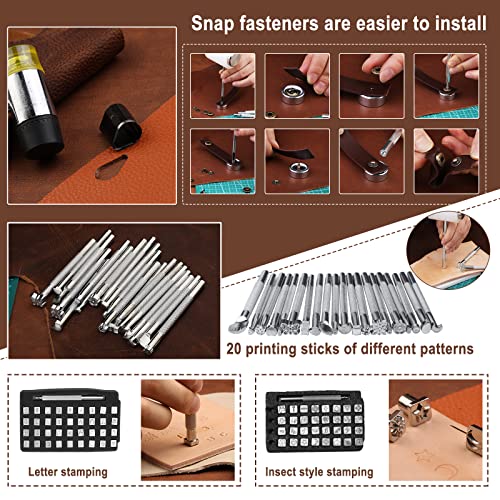 Snap fasteners are easier to install

20 printing sticks of different patterns

Letter stamping

Insect style stamping