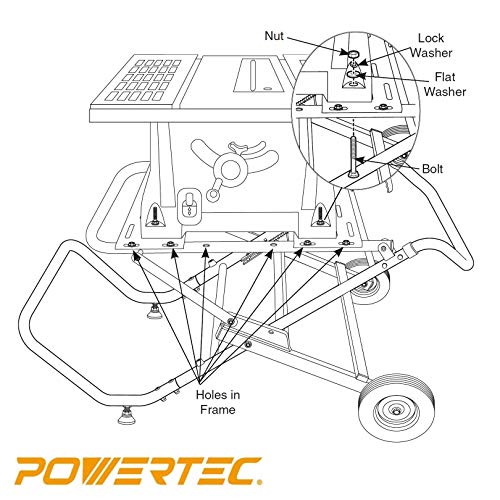 Nut

Lock Washer

Flat Washer

Bolt

Holes in Frame

POWERTEC.