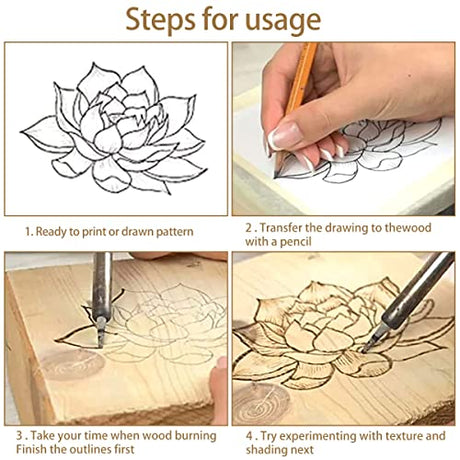 Steps for usage

1. Ready to print or drawn pattern

2 . Transfer the drawing to thewood with a pencil

3 . Take your time when wood burning Finish the outlines first

4 . Try experimenting with texture and shading next