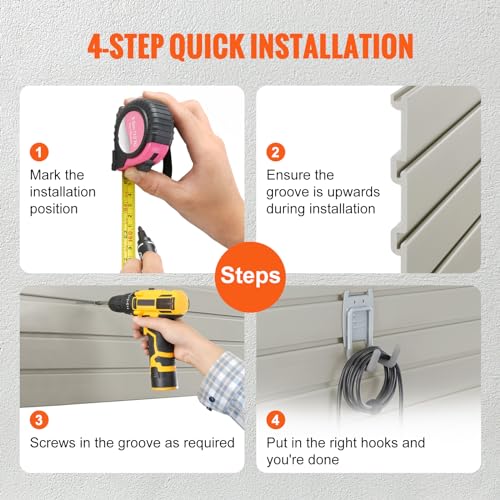 4-STEP QUICK INSTALLATION

1
Mark the installation position

2
Ensure the groove is upwards during installation

Steps

3
Screws in the groove as required

4
Put in the right hooks and you're done