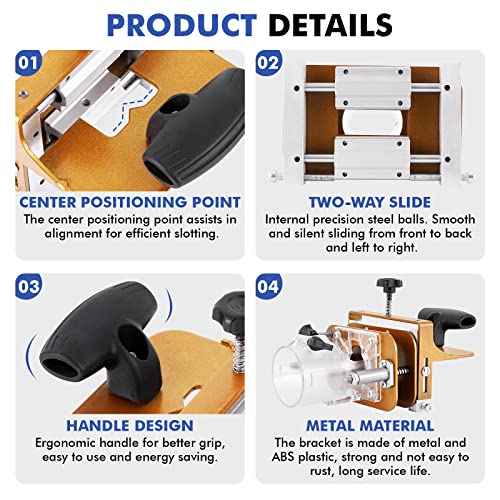 PRODUCT DETAILS

01

CENTER POSITIONING POINT
The center positioning point assists in alignment for efficient slotting.

02

TWO-WAY SLIDE
Internal precision steel balls. Smooth and silent sliding from front to back and left to right.

03

HANDLE DESIGN
Ergonomic handle for better grip, easy to use and energy saving.

04

METAL MATERIAL
The bracket is made of metal and ABS plastic, strong and not easy to rust, long service life.