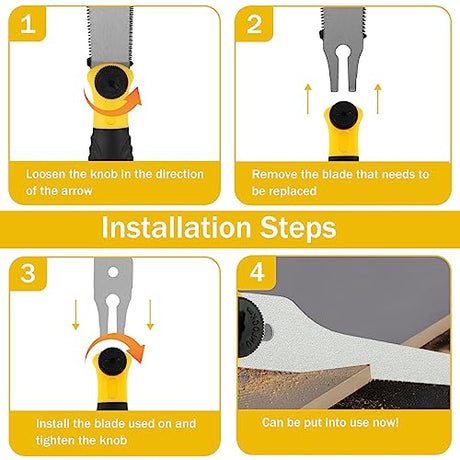 1

Loosen the knob in the direction of the arrow

2

Remove the blade that needs to be replaced

Installation Steps

3

Install the blade used on and tighten the knob

4

Can be put into use now!