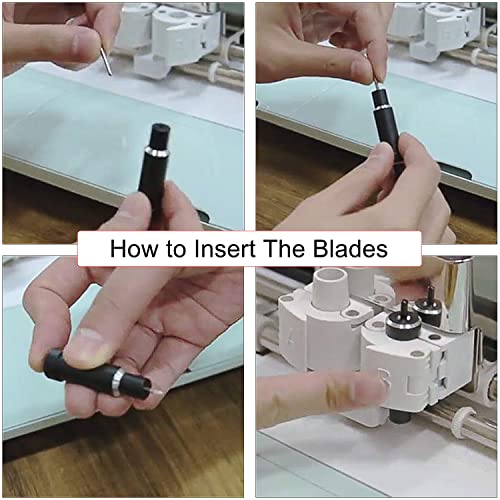 How to Insert The Blades