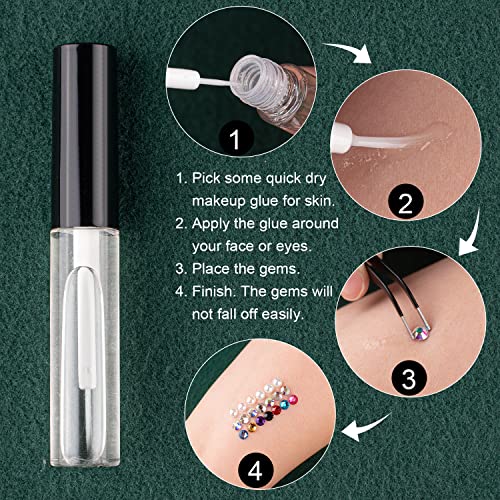 1

2

1. Pick some quick dry makeup glue for skin.
2. Apply the glue around your face or eyes.
3. Place the gems.
4. Finish. The gems will not fall off easily.

3

4