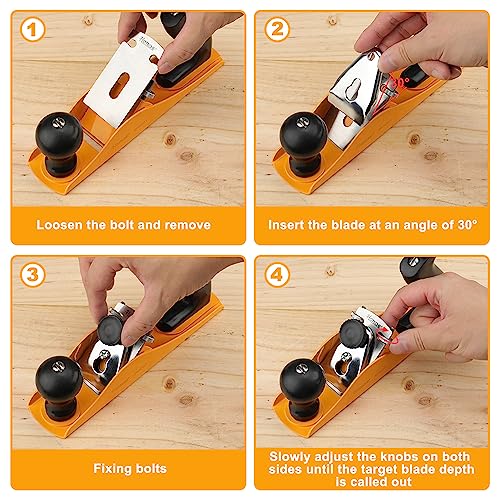 1

Loosen the bolt and remove

2

30°

Insert the blade at an angle of 30°

3

Fixing bolts

4

Slowly adjust the knobs on both sides until the target blade depth is called out