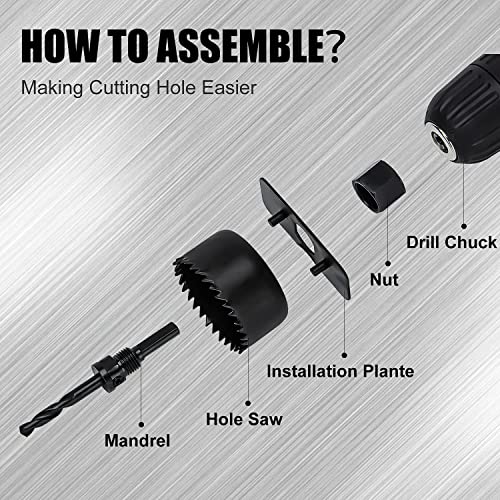 HOW TO ASSEMBLE?
Making Cutting Hole Easier

Drill Chuck

Nut

Installation Plante

Hole Saw

Mandrel