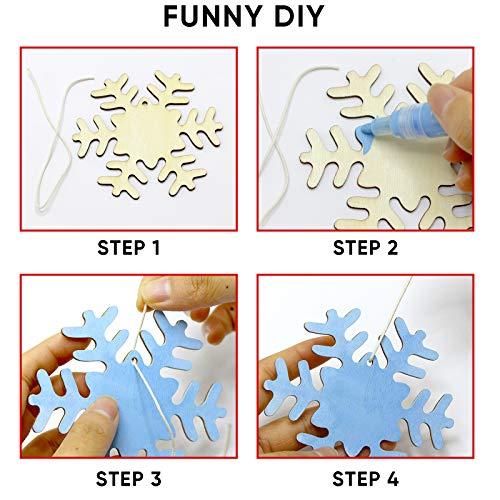 FUNNY DIY

STEP 1

STEP 2

STEP 3

STEP 4