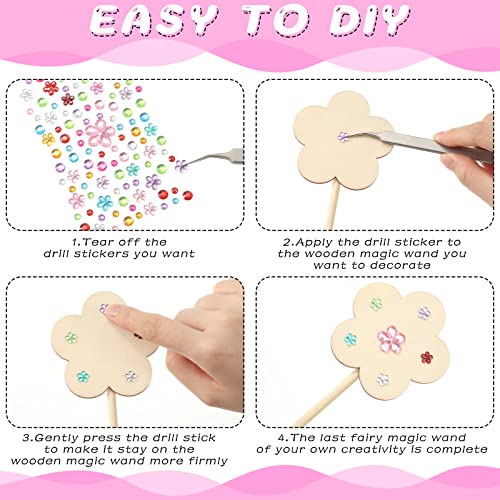 EASY TO DIY

1.Tear off the drill stickers you want

2.Apply the drill sticker to the wooden magic wand you want to decorate

3.Gently press the drill stick to make it stay on the wooden magic wand more firmly

4.The last fairy magic wand of your own creativity is complete