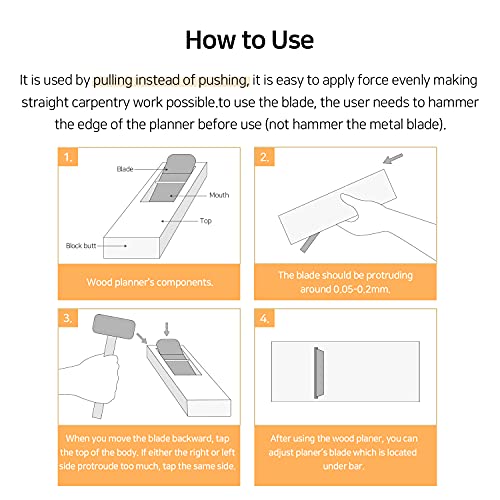 How to Use

It is used by pulling instead of pushing, it is easy to apply force evenly making straight carpentry work possible.to use the blade, the user needs to hammer the edge of the planner before use (not hammer the metal blade).

1.

Blade

Mouth

Top

Block butt

Wood planner's components.

2.

The blade should be protruding around 0.05-0.2mm.

3.

When you move the blade backward, tap the top of the body. If either the right or left side protroude too much, tap the same side.

4.

After using the wood planer, you can adjust planer's blade which is located under bar.