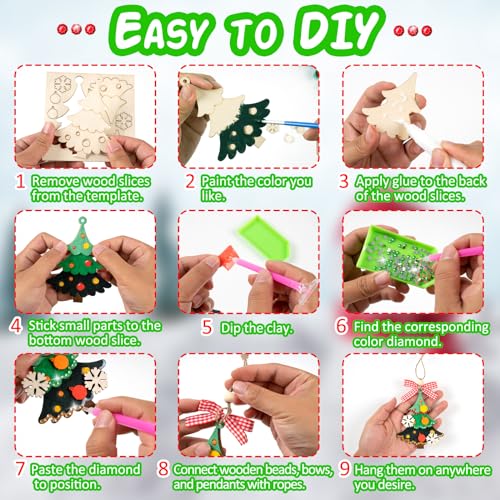 EASY TO DIY

1 Remove wood slices from the template.

2 Paint the color you like.

3 Apply glue to the back of the wood slices.

4 Stick small parts to the bottom wood slice.

5 Dip the clay.

6 Find the corresponding color diamond.

7 Paste the diamond to position.

8 Connect wooden beads, bows, and pendants with ropes.

9 Hang them on anywhere you desire.